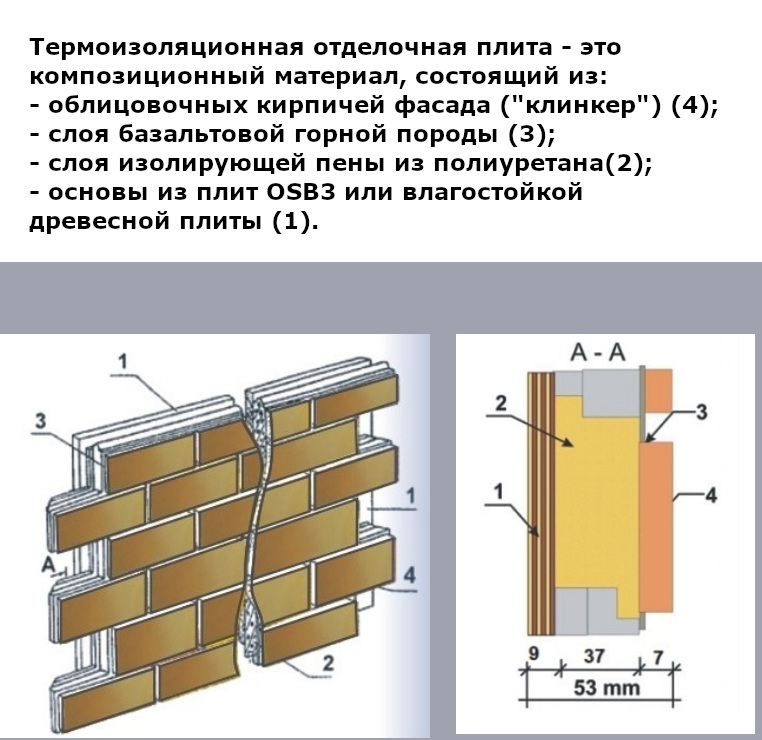 Термоизоляционная отделочная плита - это композиционный материал, состоящий из:
- облицовочных кирпичей фасада ("клинкер") (4);
- слоя базальтовой горной породы (3);
- слоя изолирующей пены из полиуретана(2);
- основы из плит OSB3 или влагостойкой древесной плиты (1).

1
3
1
A
4
2

A - A
2
3
1
4
9
37
7
53 mm