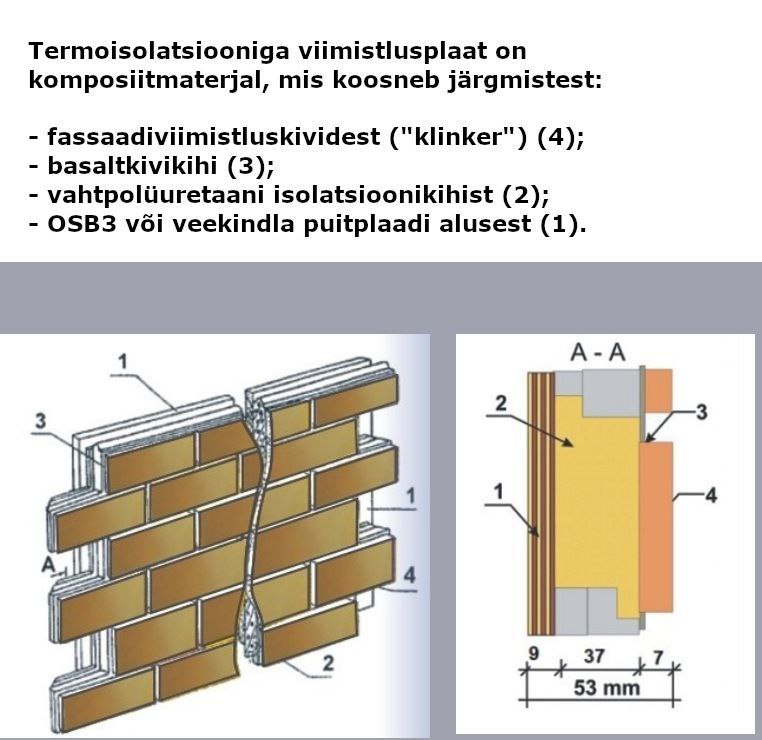 Termoisolatsiooniga viimistlusplaat on komposiitmaterjal, mis koosneb järgmistest:

- fassaadiviimistluskividest ("klinker") (4);
- basaltkivikihi (3);
- vahtpolüuretaani isolatsioonikihist (2);
- OSB3 või veekindla puitplaadi alusest (1).

1
3
1
A
4
2

A - A
2
3
1
4
9
37
7
53 mm